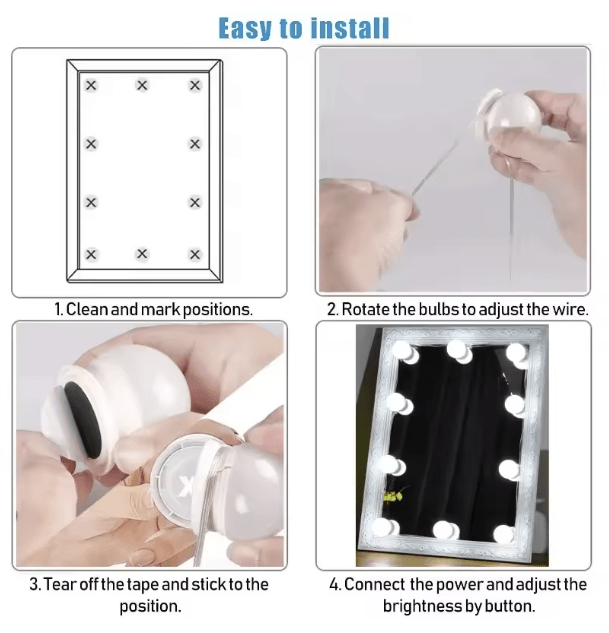 Easy to install

1. Clean and mark positions.

2. Rotate the bulbs to adjust the wire.

3. Tear off the tape and stick to the position.

4. Connect the power and adjust the brightness by button.