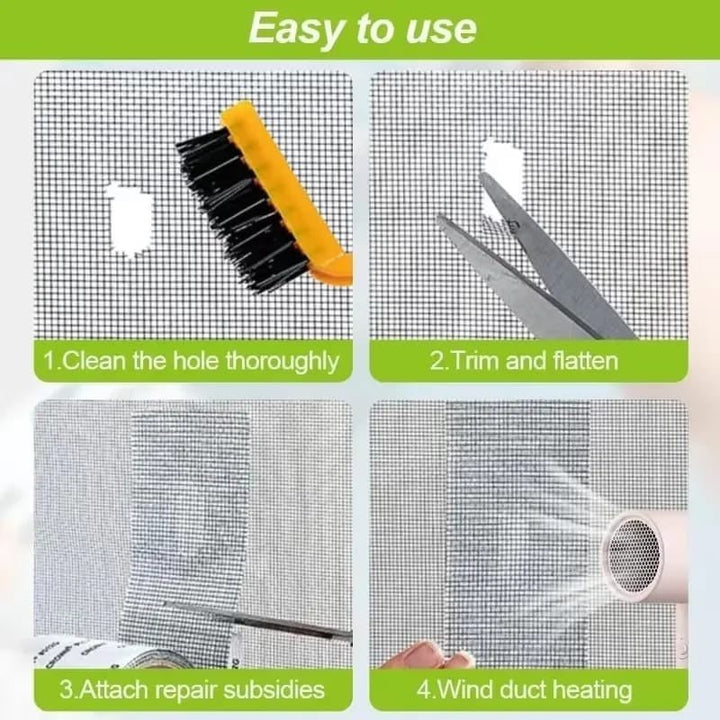 Easy to use

1.Clean the hole thoroughly

2.Trim and flatten

3.Attach repair subsidies

4.Wind duct heating