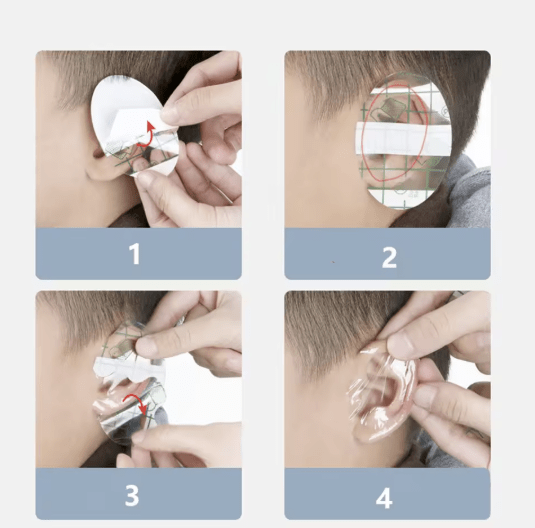 1

2

3

4