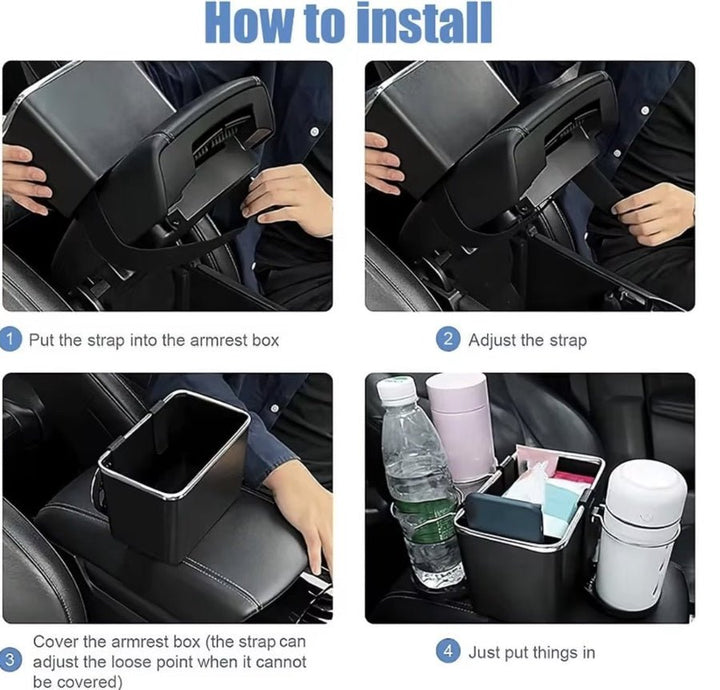 How to install

1 Put the strap into the armrest box

2 Adjust the strap

3 Cover the armrest box (the strap can adjust the loose point when it cannot be covered)

4 Just put things in