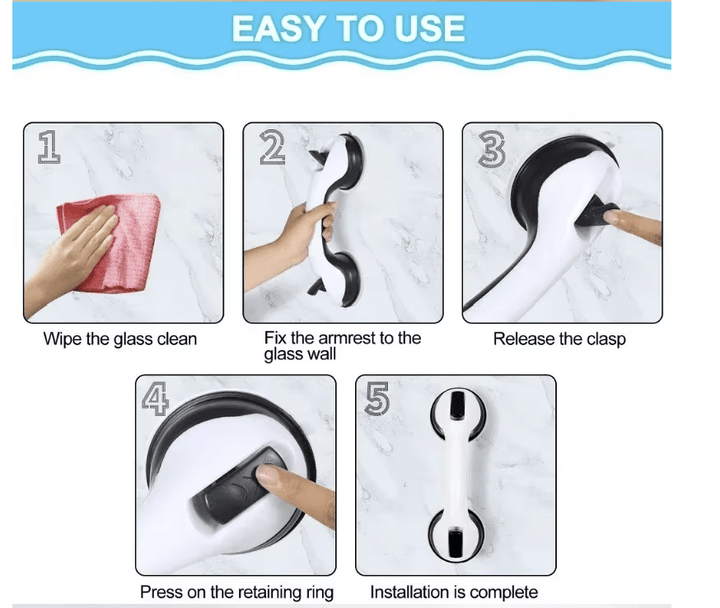 EASY TO USE

1

Wipe the glass clean

2

Fix the armrest to the glass wall

3

Release the clasp

4

Press on the retaining ring

5

Installation is complete