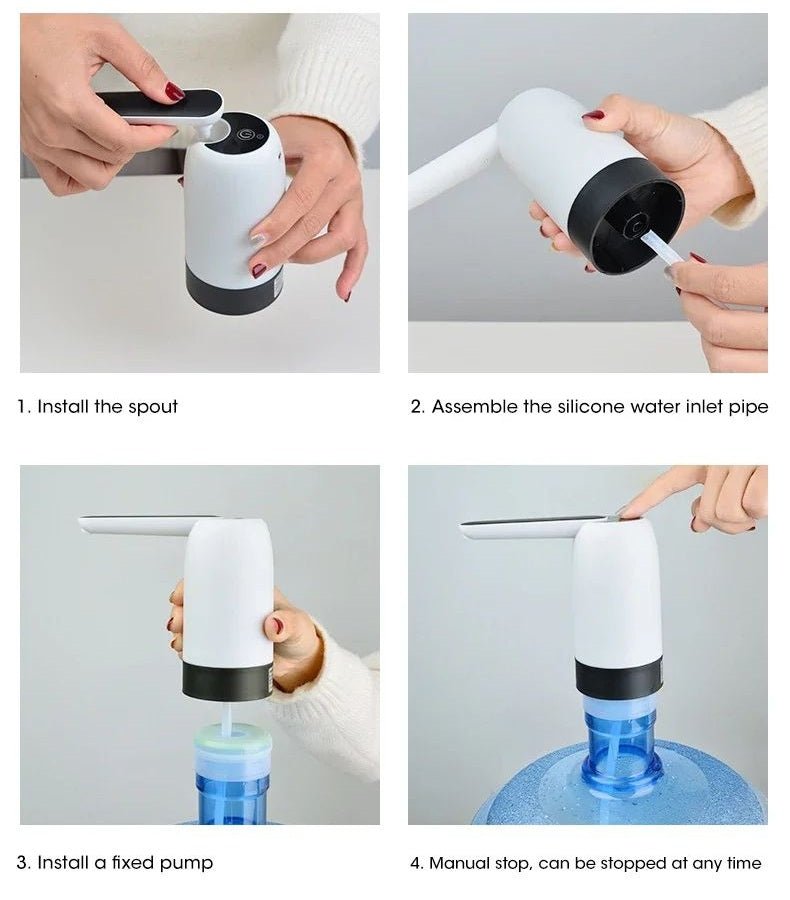 1. Install the spout

2. Assemble the silicone water inlet pipe

3. Install a fixed pump

4. Manual stop, can be stopped at any time