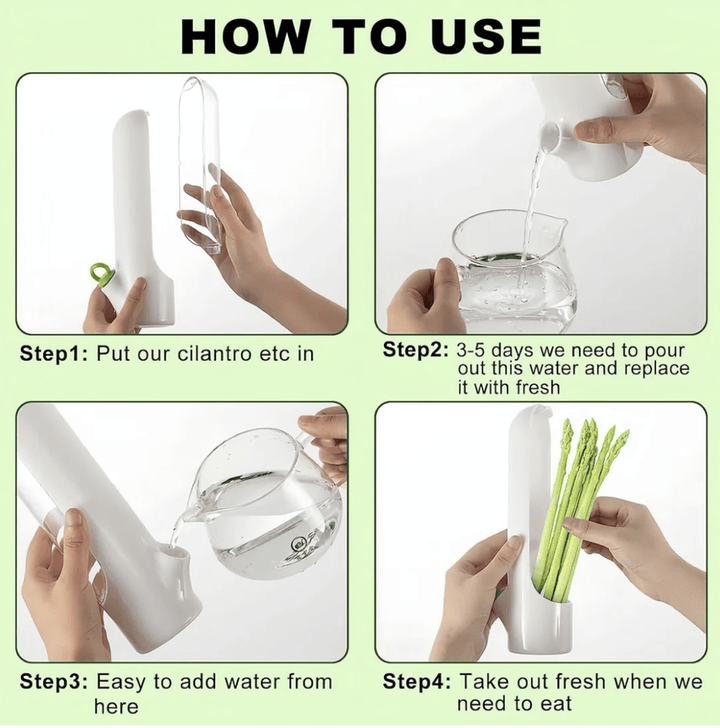 HOW TO USE

Step1: Put our cilantro etc in

Step2: 3-5 days we need to pour out this water and replace it with fresh

Step3: Easy to add water from here

Step4: Take out fresh when we need to eat