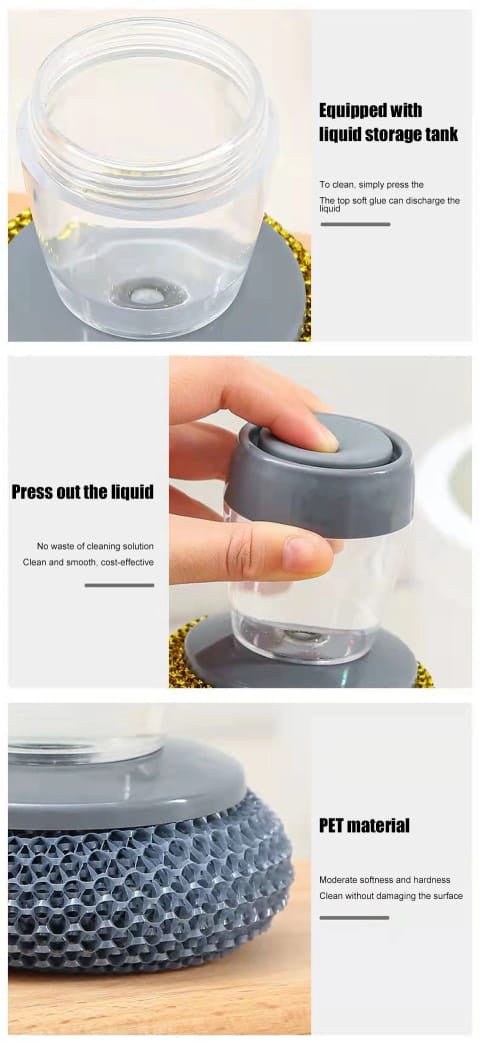 Equipped with liquid storage tank

To clean, simply press the

The top soft glue can discharge the liquid

Press out the liquid

No waste of cleaning solution

Clean and smooth, cost-effective

PET material

Moderate softness and hardness

Clean without damaging the surface