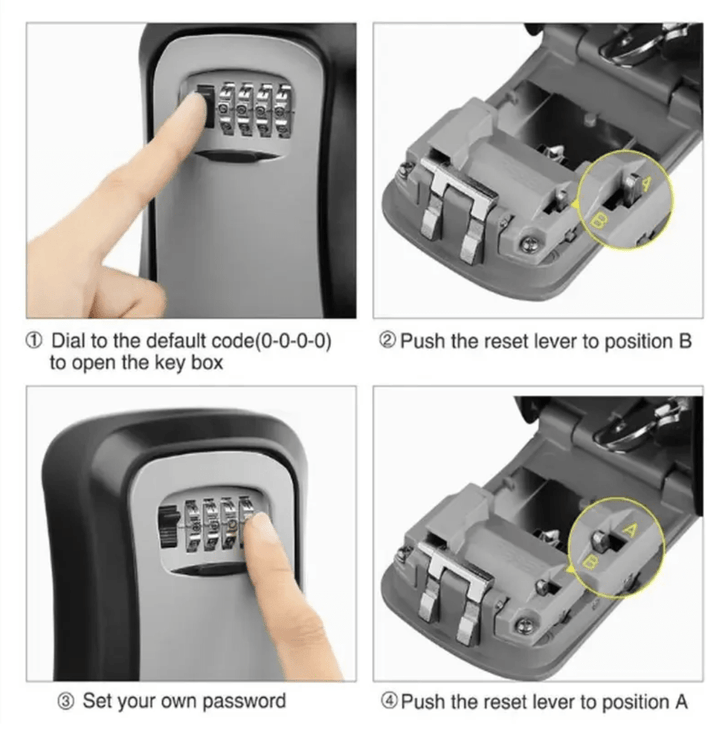 A

B

① Dial to the default code(0-0-0-0) to open the key box

② Push the reset lever to position B

A

B

③ Set your own password

④ Push the reset lever to position A