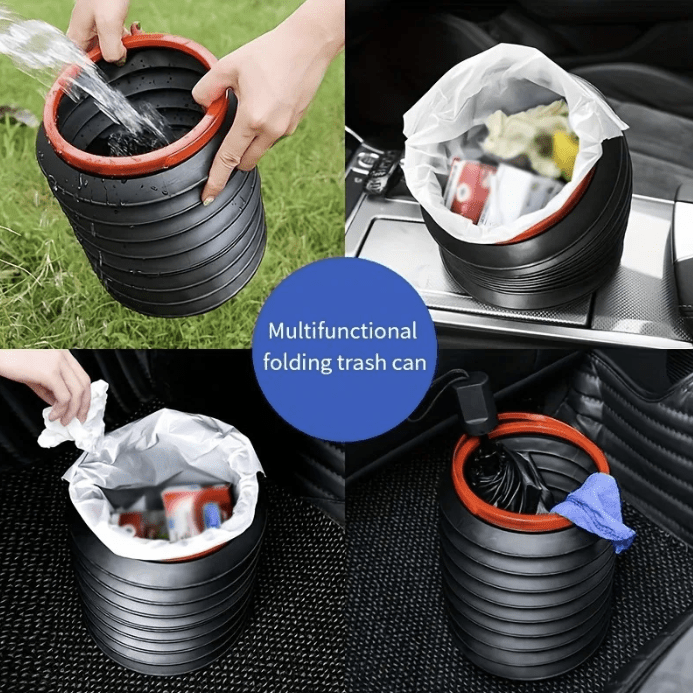 Multifunctional folding trash can