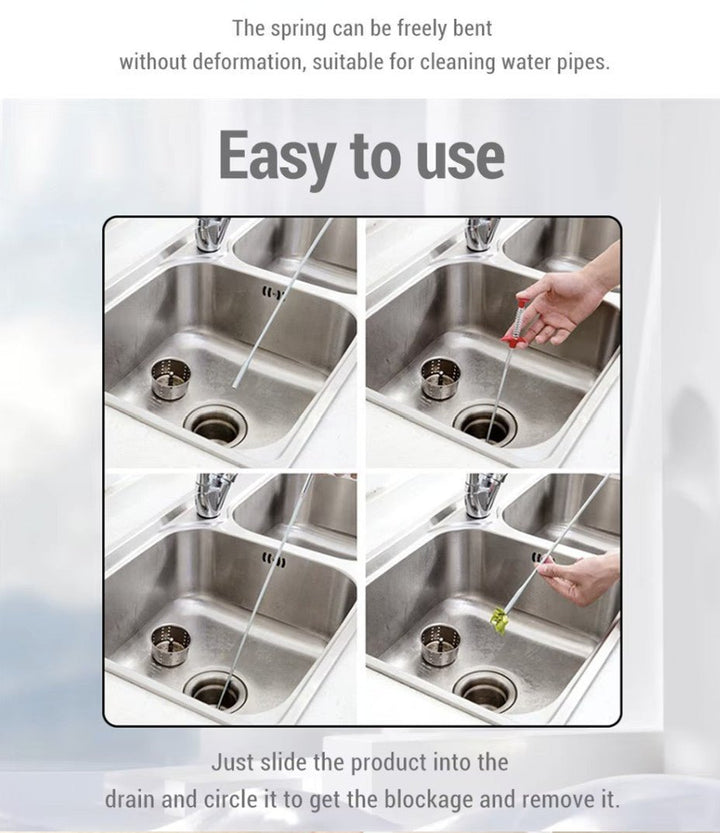 The spring can be freely bent without deformation, suitable for cleaning water pipes.

Easy to use

Just slide the product into the drain and circle it to get the blockage and remove it.