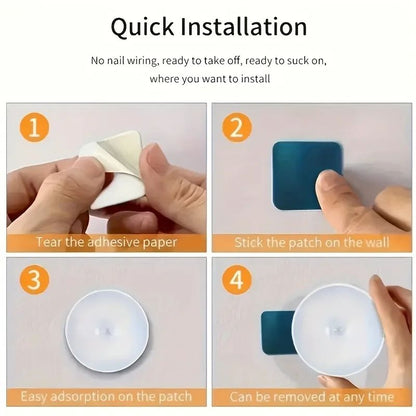 Quick Installation

No nail wiring, ready to take off, ready to suck on, where you want to install

1
Tear the adhesive paper

2
Stick the patch on the wall

3
Easy adsorption on the patch

4
Can be removed at any time