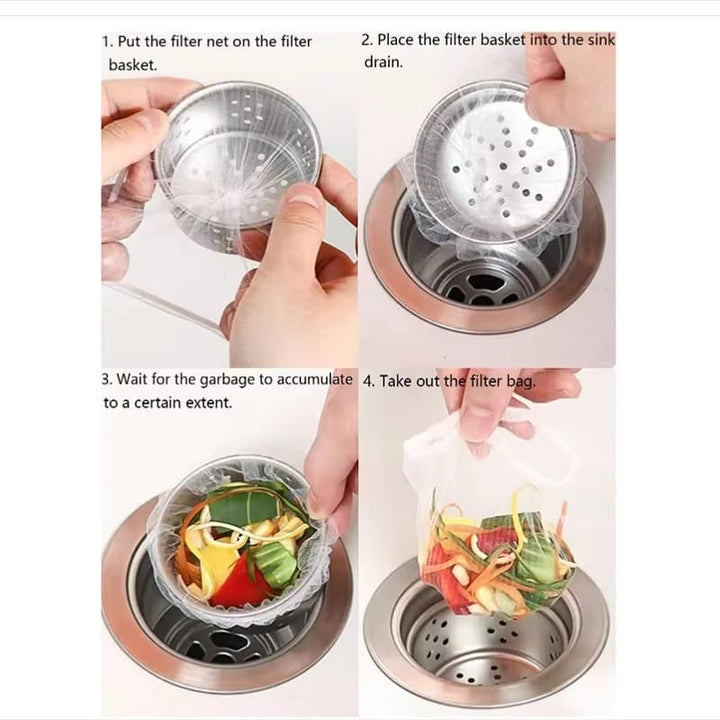 1. Put the filter net on the filter basket.

2. Place the filter basket into the sink drain.

3. Wait for the garbage to accumulate to a certain extent.

4. Take out the filter bag.