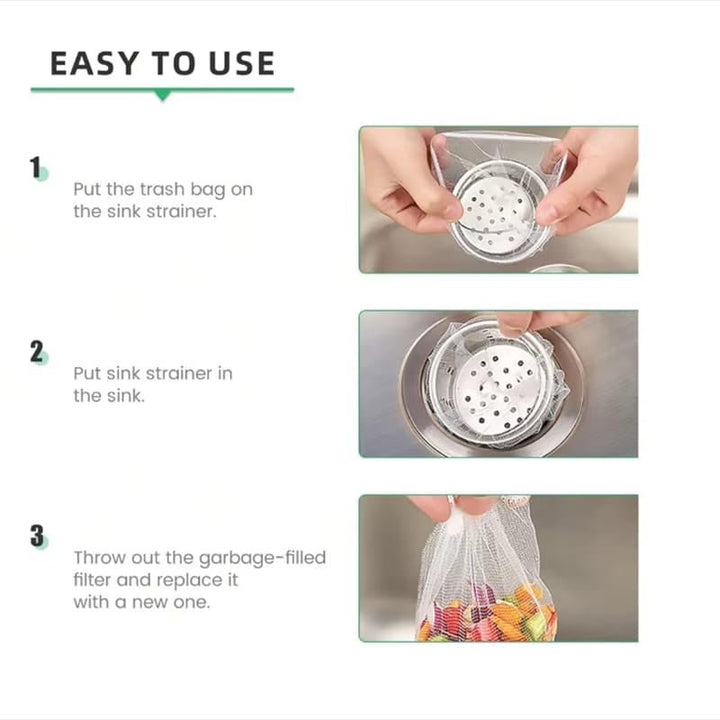 EASY TO USE

1

Put the trash bag on the sink strainer.

2

Put sink strainer in the sink.

3

Throw out the garbage-filled filter and replace it with a new one.