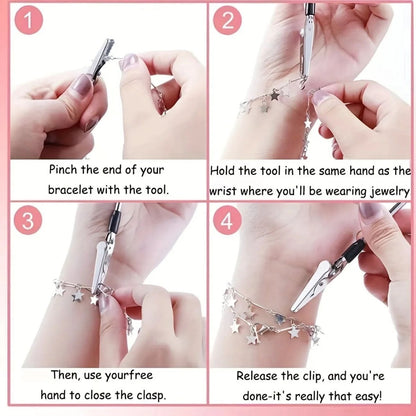 1

Pinch the end of your bracelet with the tool.

2

Hold the tool in the same hand as the wrist where you'll be wearing jewelry

3

Then, use yourfree hand to close the clasp.

4

Release the clip, and you're done-it's really that easy!